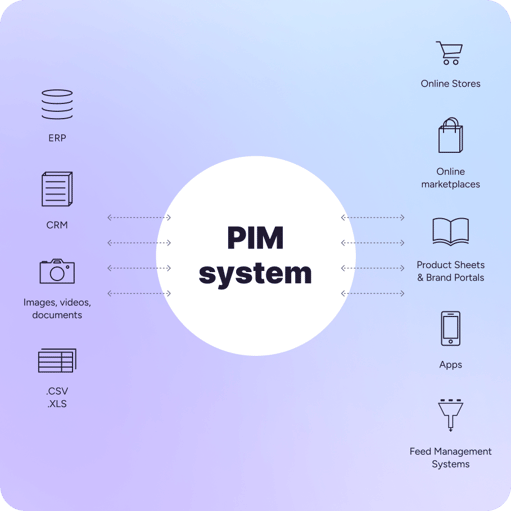 ERP

CRM

Images, videos, documents

.CSV
.XLS

PIM system

Online Stores

Online marketplaces

Product Sheets & Brand Portals

Apps

Feed Management Systems